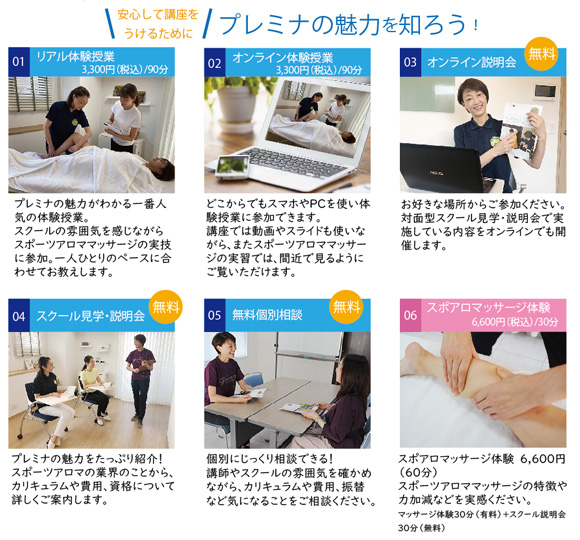 安心して講座をうけるために

プレミナの魅力を知ろう！

01 リアル体験授業
3,300円（税込）/90分

プレミナの魅力がわかる一番人気の体験授業。
スクールの雰囲気を感じながらスポーツアロママッサージの実技に参加。一人ひとりのペースに合わせてお教えします。

02 オンライン体験授業
3,300円（税込）/90分

どこからでもスマホやPCを使い体験授業に参加できます。
講座では動画やスライドも使いながら、またスポーツアロママッサージの実習では、間近で見るようにご覧いただけます。

03 オンライン説明会
無料

お好きな場所からご参加ください。
対面型スクール見学・説明会で実施している内容をオンラインでも開催します。

04 スクール見学・説明会
無料

プレミナの魅力をたっぷり紹介！
スポーツアロマの業界のことから、カリキュラムや費用、資格について詳しくご案内します。

05 無料個別相談
無料

個別にじっくり相談できる！
講師やスクールの雰囲気を確かめながら、カリキュラムや費用、振替など気になることをご相談ください。

06 スポアロマッサージ体験
6,600円（税込）/30分

スポアロマッサージ体験 6,600円（60分）
スポーツアロママッサージの特徴や力加減などを実感ください。
マッサージ体験30分（有料）+スクール説明会30分（無料）